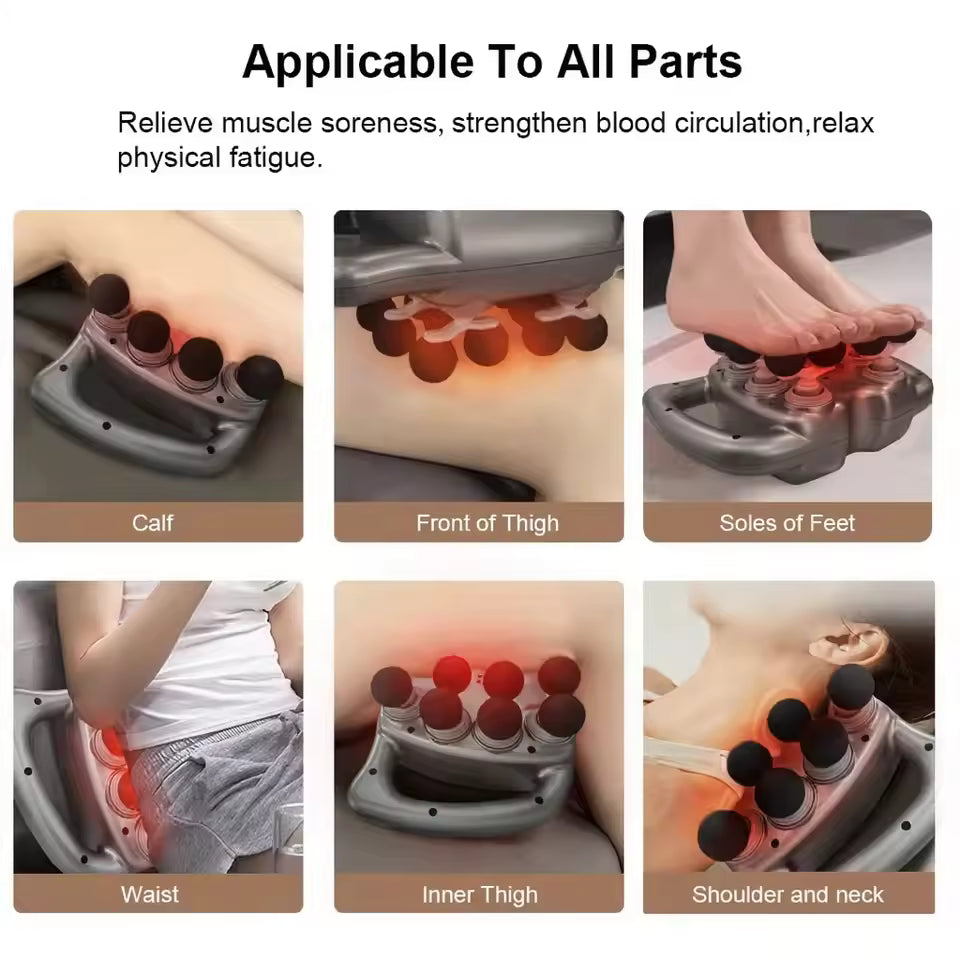 Applicable To All Parts

Relieve muscle soreness, strengthen blood circulation,relax physical fatigue.

Calf

Front of Thigh

Soles of Feet

Waist

Inner Thigh

Shoulder and neck